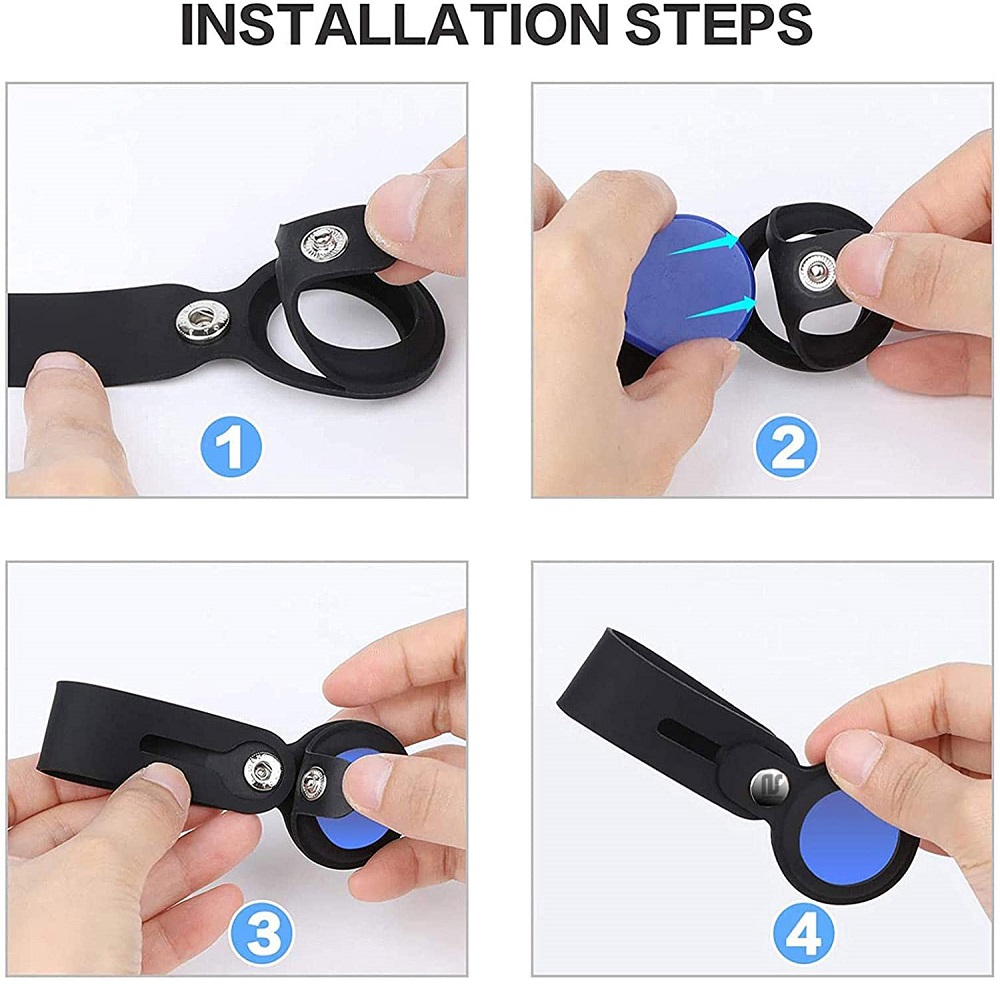 INSTALLATION STEPS

1

2

3

4